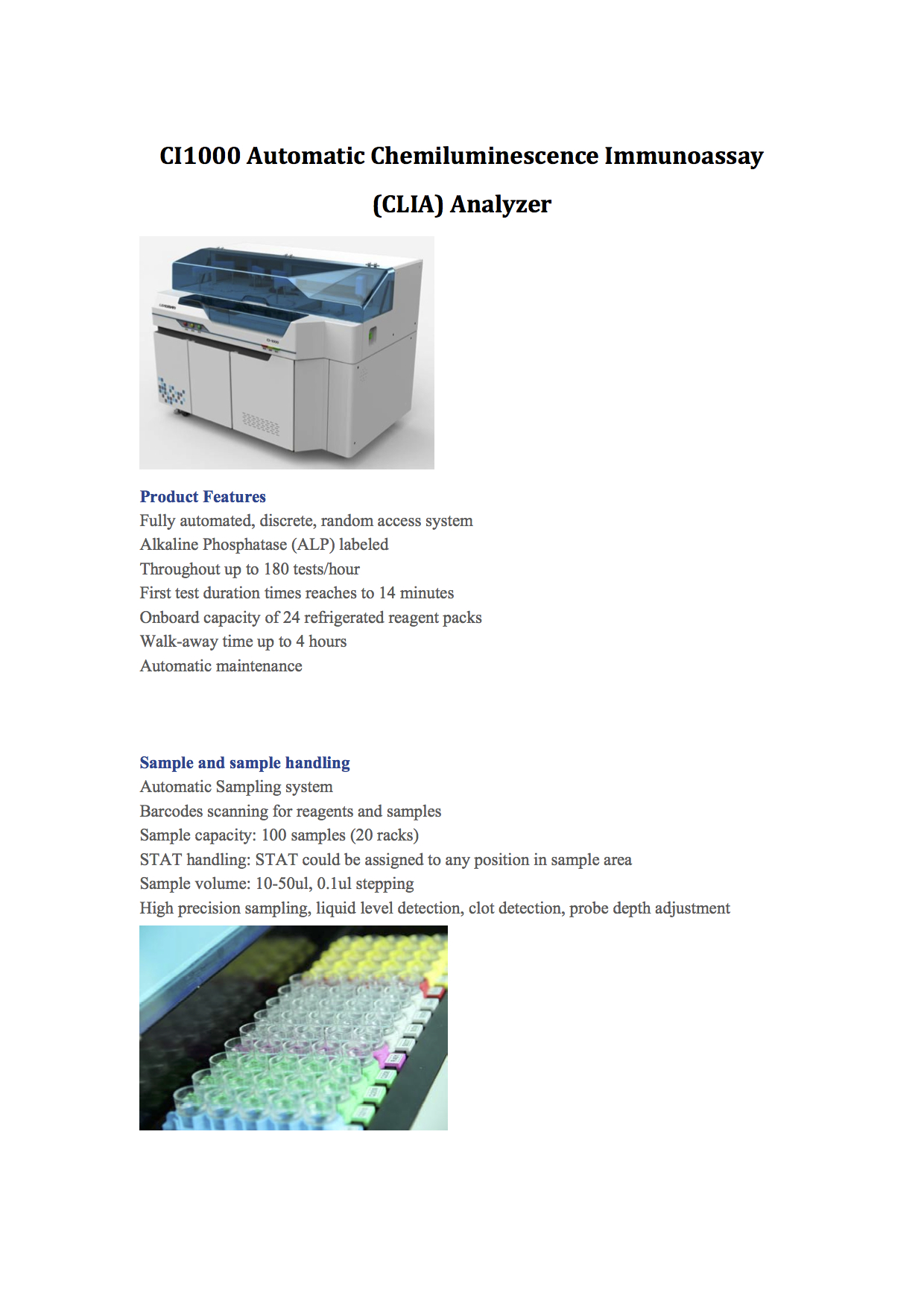 CI1000 Automatic Chemiluminescence Immunoassay (CLIA) Analyzer

Product Features
Fully automated, discrete, random access system
Alkaline Phosphatase (ALP) labeled
Throughout up to 180 tests/hour
First test duration times reaches to 14 minutes
Onboard capacity of 24 refrigerated reagent packs
Walk-away time up to 4 hours
Automatic maintenance

Sample and sample handling
Automatic Sampling system
Barcodes scanning for reagents and samples
Sample capacity: 100 samples (20 racks)
STAT handling: STAT could be assigned to any position in sample area
Sample volume: 10-50ul, 0.1ul stepping
High precision sampling, liquid level detection, clot detection, probe depth adjustment